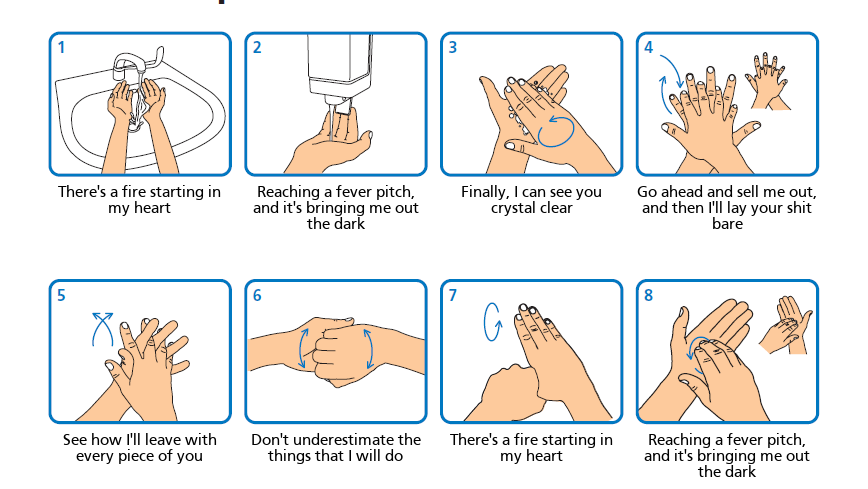 1

There's a fire starting in my heart

2

Reaching a fever pitch, and it's bringing me out the dark

3

Finally, I can see you crystal clear

4

Go ahead and sell me out, and then I'll lay your shit bare

5

See how I'll leave with every piece of you

6

Don't underestimate the things that I will do

7

There's a fire starting in my heart

8

Reaching a fever pitch, and it's bringing me out the dark